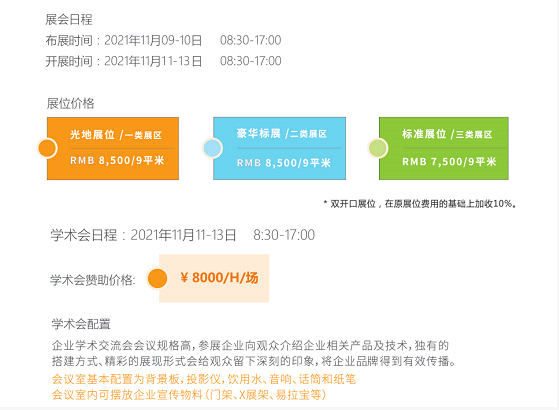 展会日程
布展时间：2021年11月09-10日 08:30-17:00
开展时间：2021年11月11-13日 08:30-17:00

展位价格

光地展位 /一类展区
RMB 8,500/9平米

豪华标展 /二类展区
RMB 8,500/9平米

标准展位 /三类展区
RMB 7,500/9平米

* 双开口展位，在原展位费用的基础上加收10%。

学术会日程：2021年11月11-13日 8:30-17:00

学术会赞助价格: ¥8000/H/场

学术会配置

企业学术交流会会议规格高，参展企业向观众介绍企业相关产品及技术，独有的搭建方式、精彩的展现形式会给观众留下深刻的印象，将企业品牌得到有效传播。

会议室基本配置为背景板，投影仪，饮用水、音响、话筒和纸笔
会议室内可摆放企业宣传物料（门架、X展架、易拉宝等）